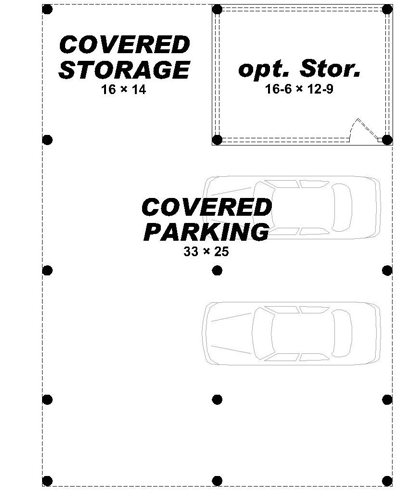 COVERED STORAGE
16 × 14

opt. Stor.
16-6 × 12-9

COVERED PARKING
33 × 25